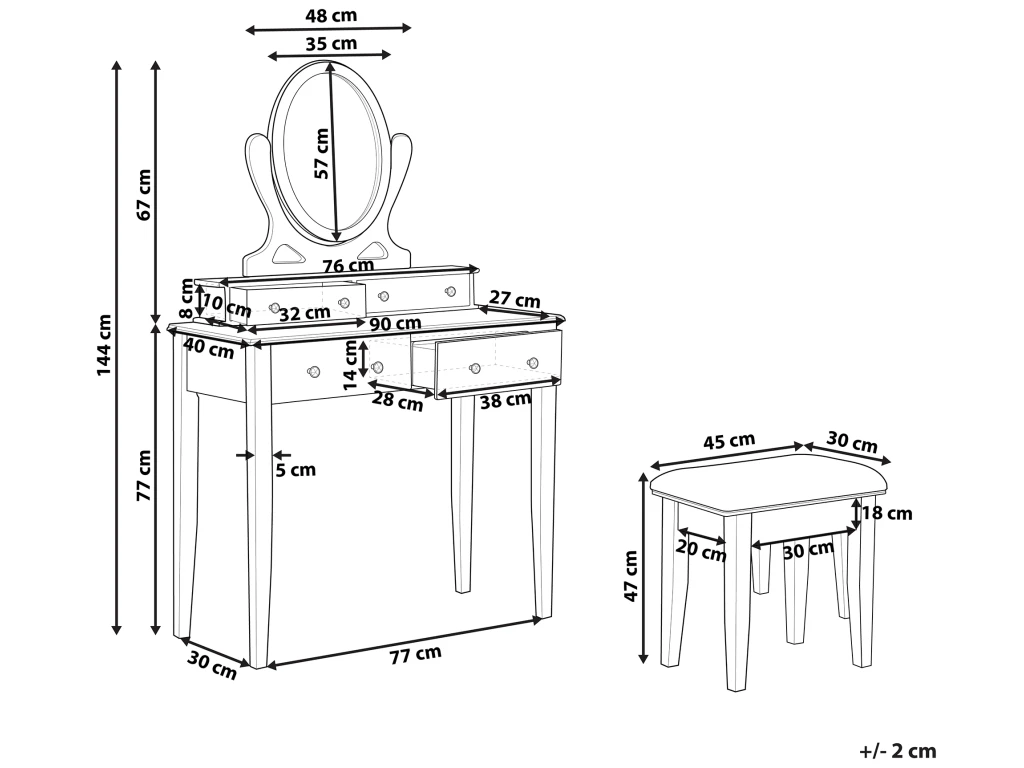 48 cm
35 cm
57 cm
67 cm
144 cm
76 cm
8 cm
10 cm
32 cm
27 cm
90 cm
40 cm
14 cm
28 cm
38 cm
77 cm
5 cm
30 cm
77 cm
45 cm
30 cm
18 cm
20 cm
30 cm
47 cm
+/- 2 cm