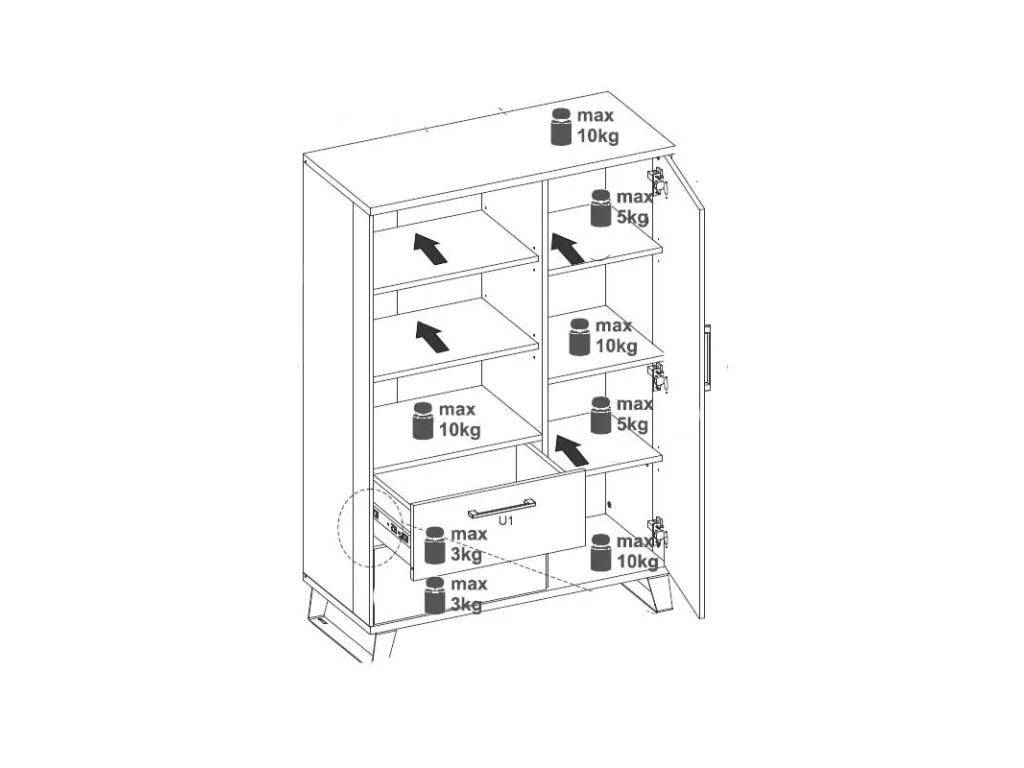 max
10kg

max
5kg

max
10kg

max
10kg

max
5kg

U1

max
3kg

max
10kg

max
3kg